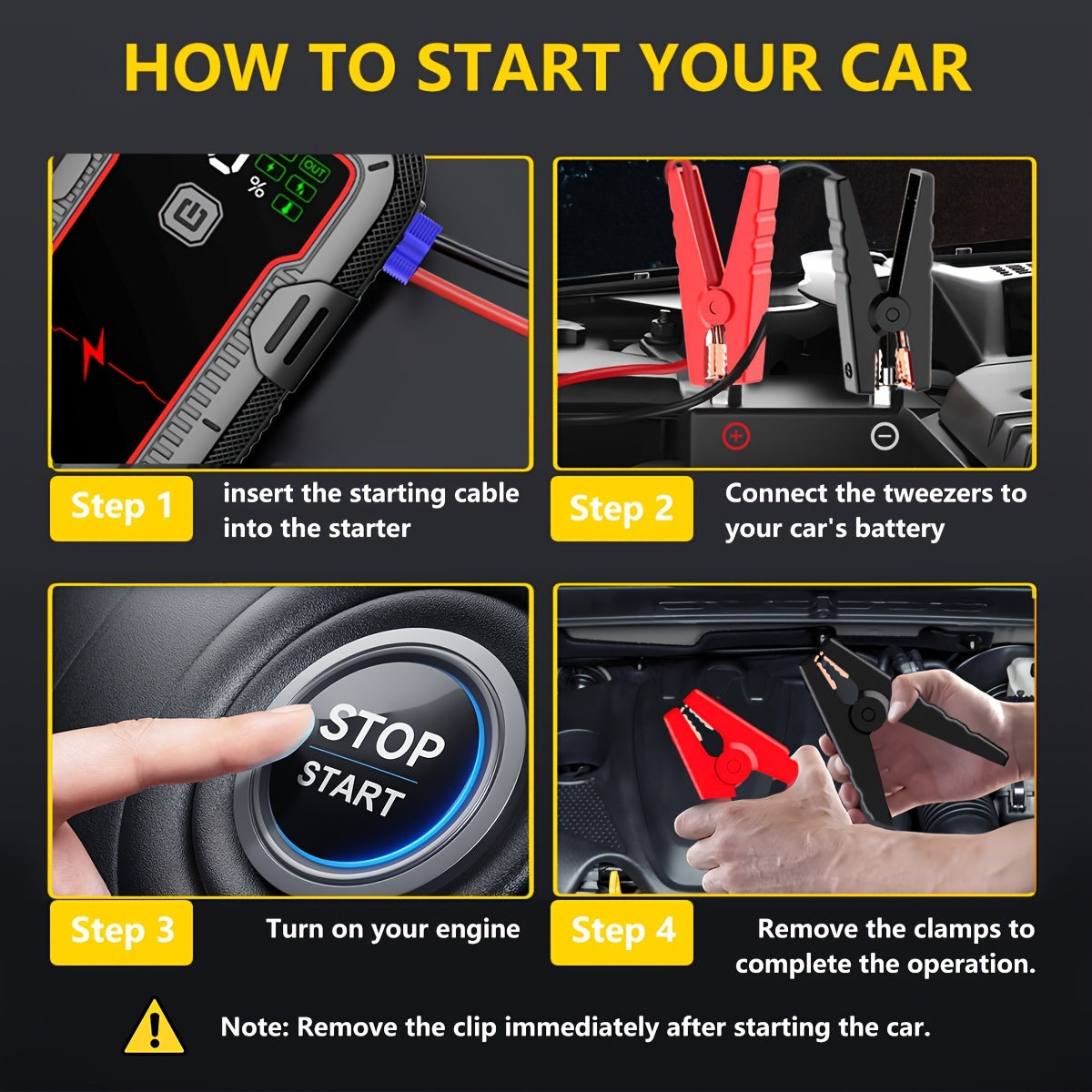 HOW TO START YOUR CAR

%
OUT

Step 1
insert the starting cable into the starter

Step 2
Connect the tweezers to your car's battery

STOP
START

Step 3
Turn on your engine

Step 4
Remove the clamps to complete the operation.

Note: Remove the clip immediately after starting the car.